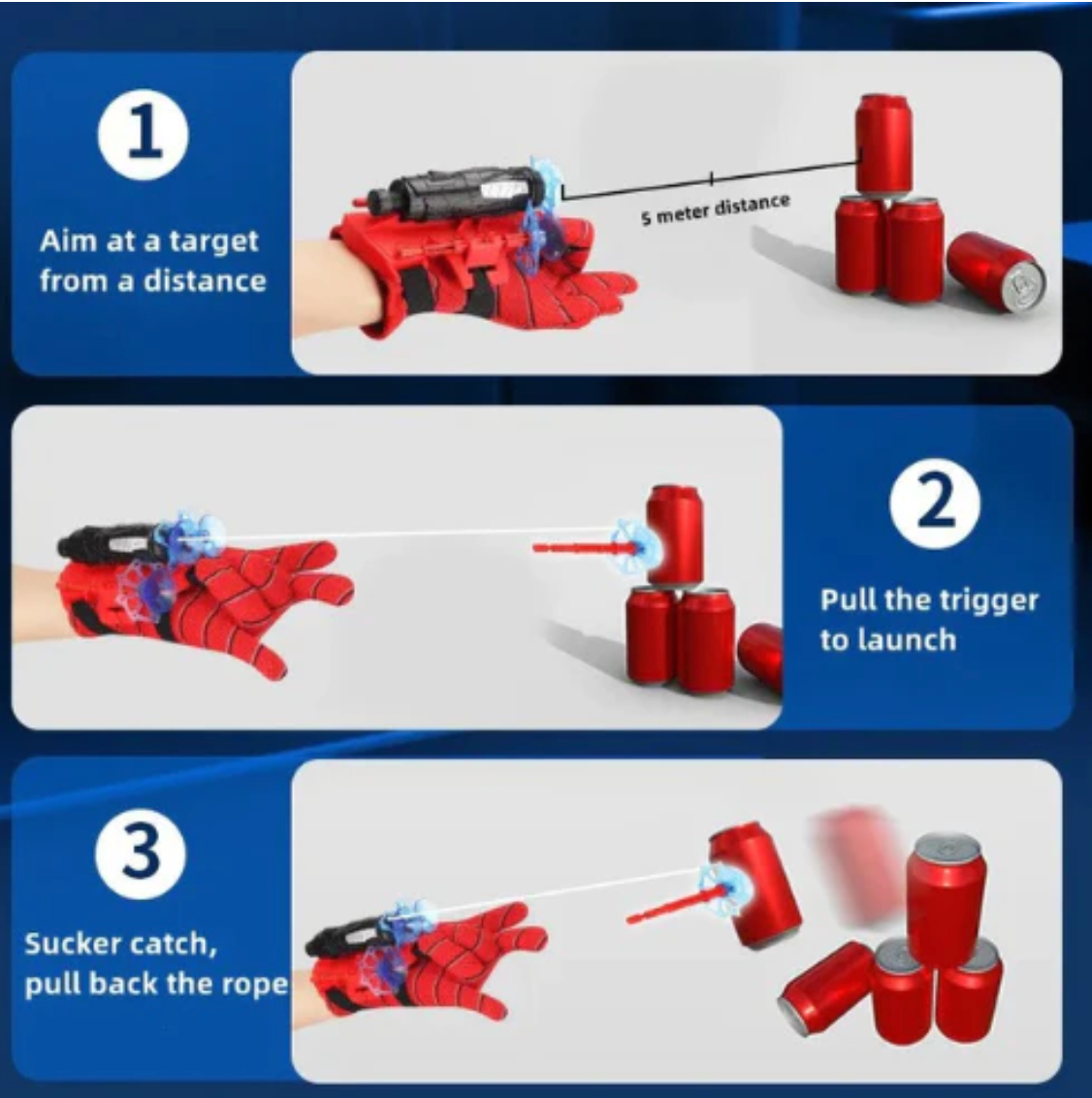 1

Aim at a target from a distance

5 meter distance

2

Pull the trigger to launch

3

Sucker catch, pull back the rope